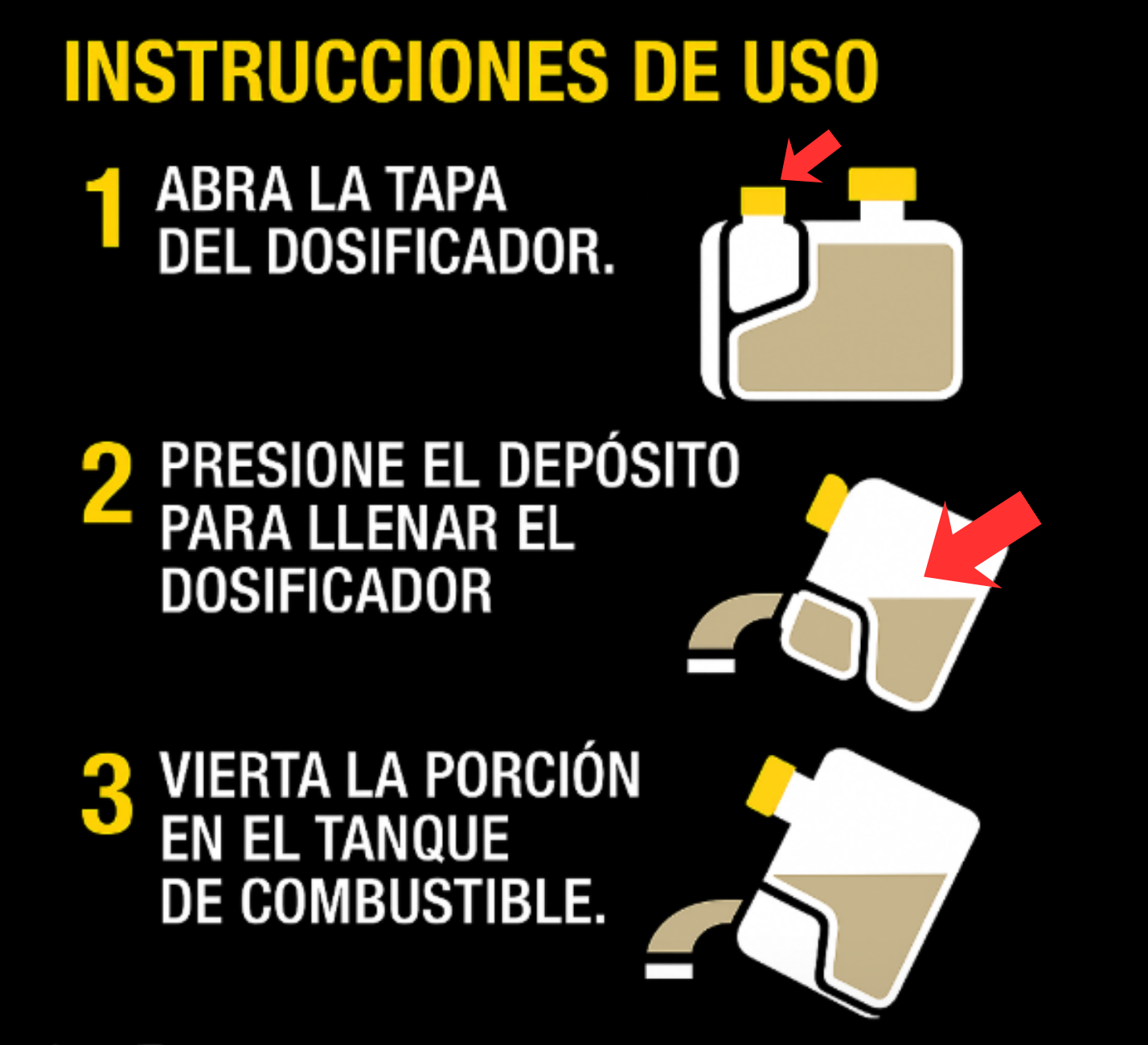 INSTRUCCIONES DE USO

1 ABRA LA TAPA DEL DOSIFICADOR.

2 PRESIONE EL DEPÓSITO PARA LLENAR EL DOSIFICADOR

3 VIERTA LA PORCIÓN EN EL TANQUE DE COMBUSTIBLE.